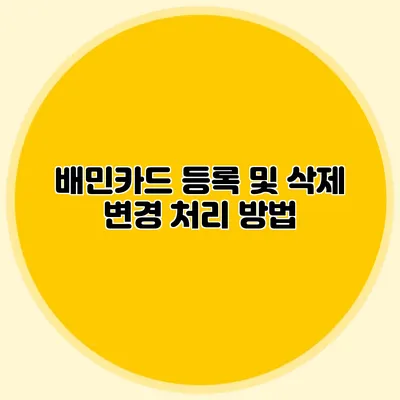 배민카드 등록 및 삭제 변경 처리 방법