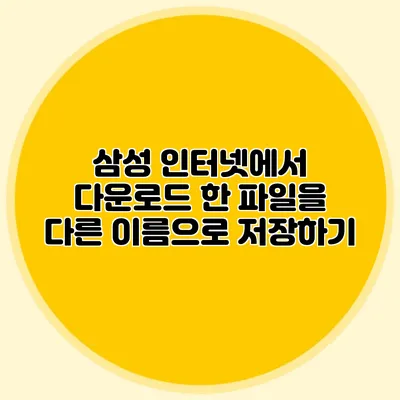 삼성 인터넷에서
다운로드 한 파일을
다른 이름으로 저장하기