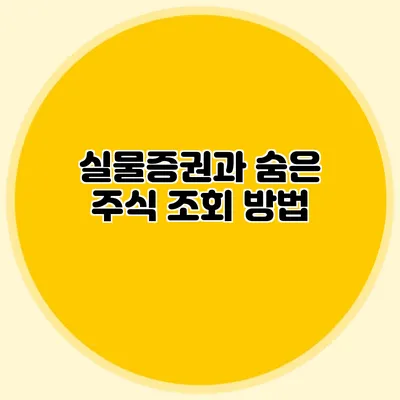 실물증권과 숨은 주식 조회 방법