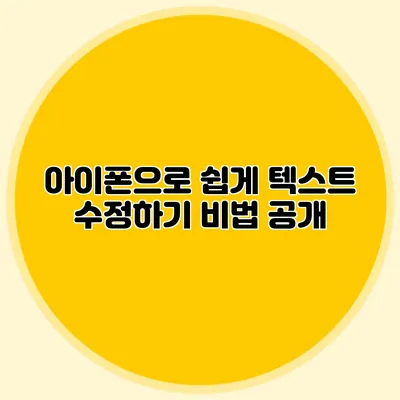 아이폰으로 쉽게 텍스트 수정하기 비법 공개