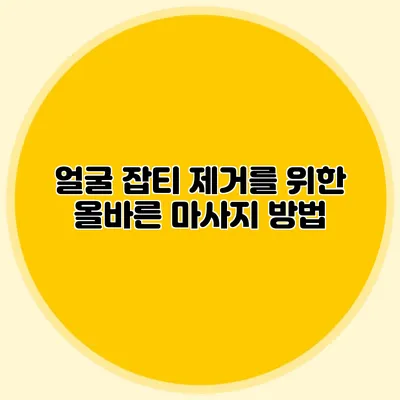 얼굴 잡티 제거를 위한
올바른 마사지 방법